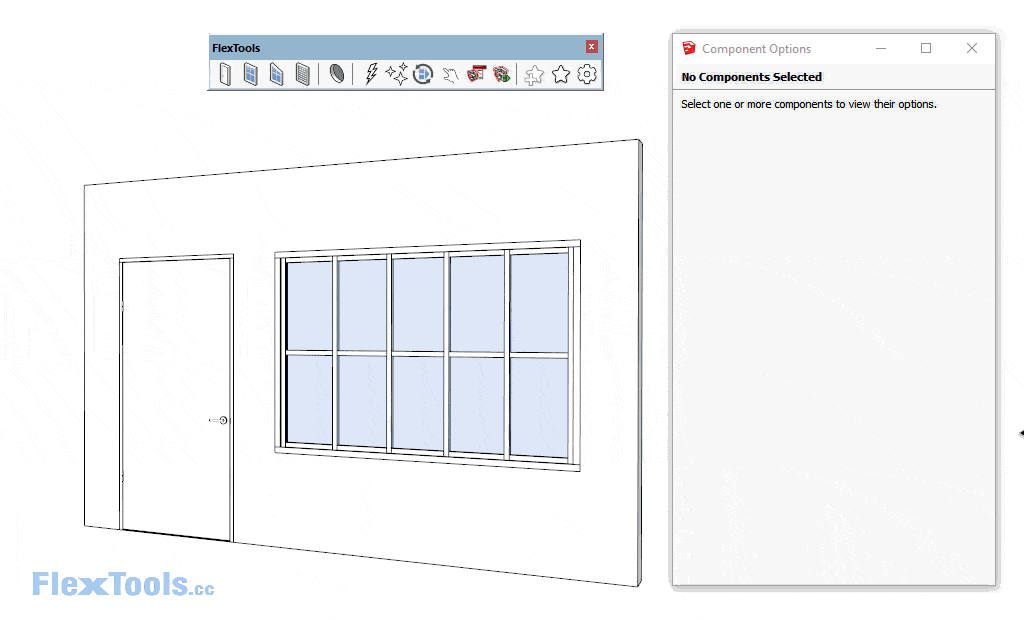 FlexTools

Component Options

No Components Selected

Select one or more components to view their options.

FlexTools.cc